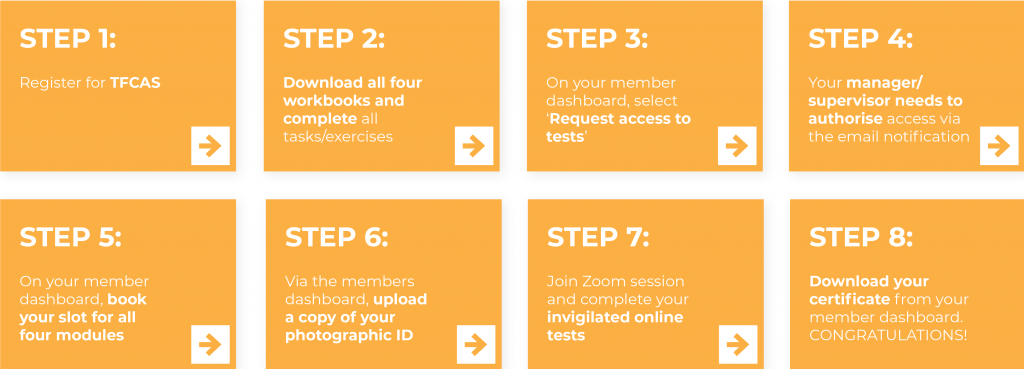 STEP 1:

Register for TFCAS

STEP 2:

Download all four workbooks and complete all tasks/exercises

STEP 3:

On your member dashboard, select 'Request access to tests'

STEP 4:

Your manager/ supervisor needs to authorise access via the email notification

STEP 5:

On your member dashboard, book your slot for all four modules

STEP 6:

Via the members dashboard, upload a copy of your photographic ID

STEP 7:

Join Zoom session and complete your invigilated online tests

STEP 8:

Download your certificate from your member dashboard. CONGRATULATIONS!